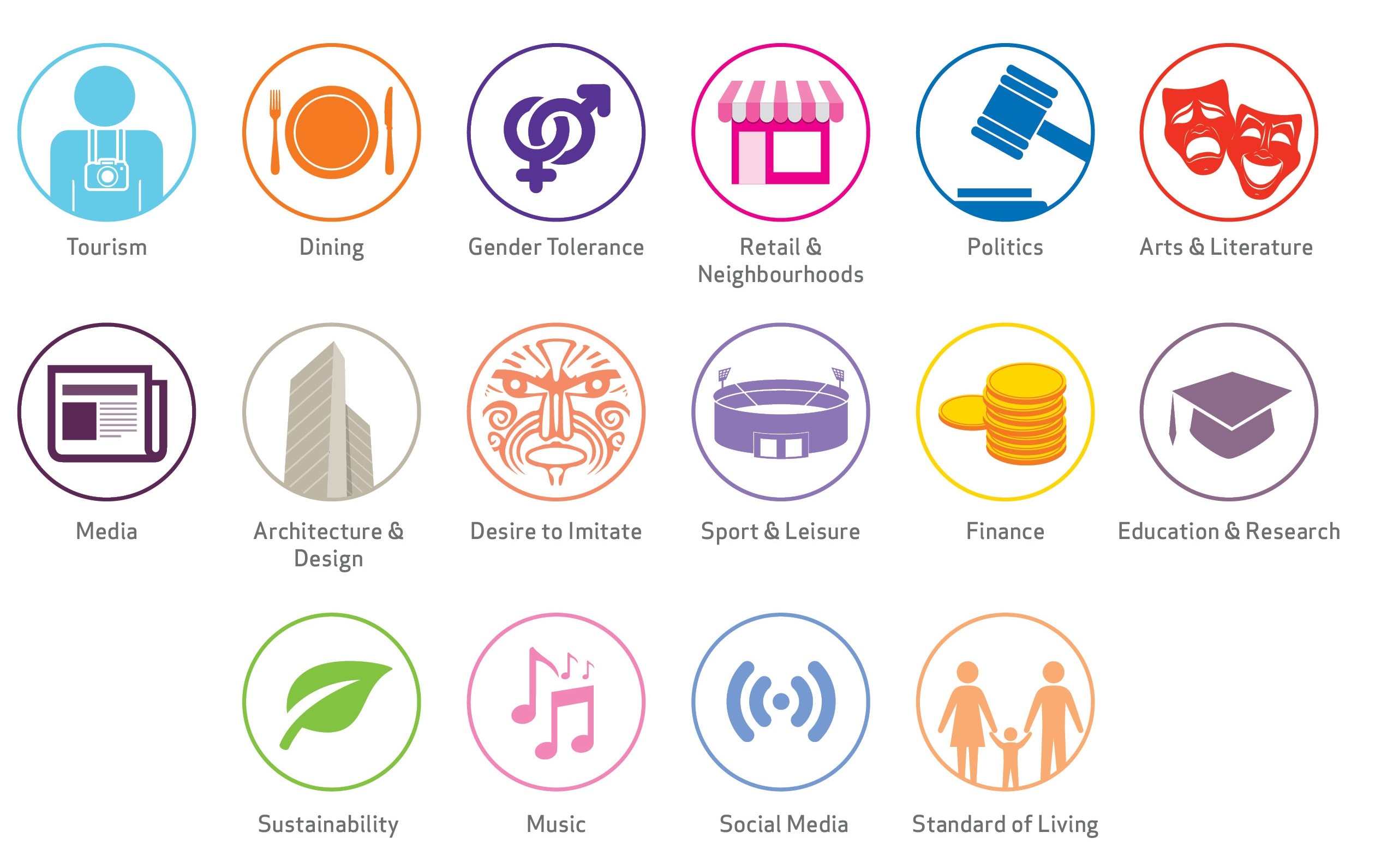 Tourism

Dining

Gender Tolerance

Retail & Neighbourhoods

Politics

Arts & Literature

Media

Architecture & Design

Desire to Imitate

Sport & Leisure

Finance

Education & Research

Sustainability

Music

Social Media

Standard of Living