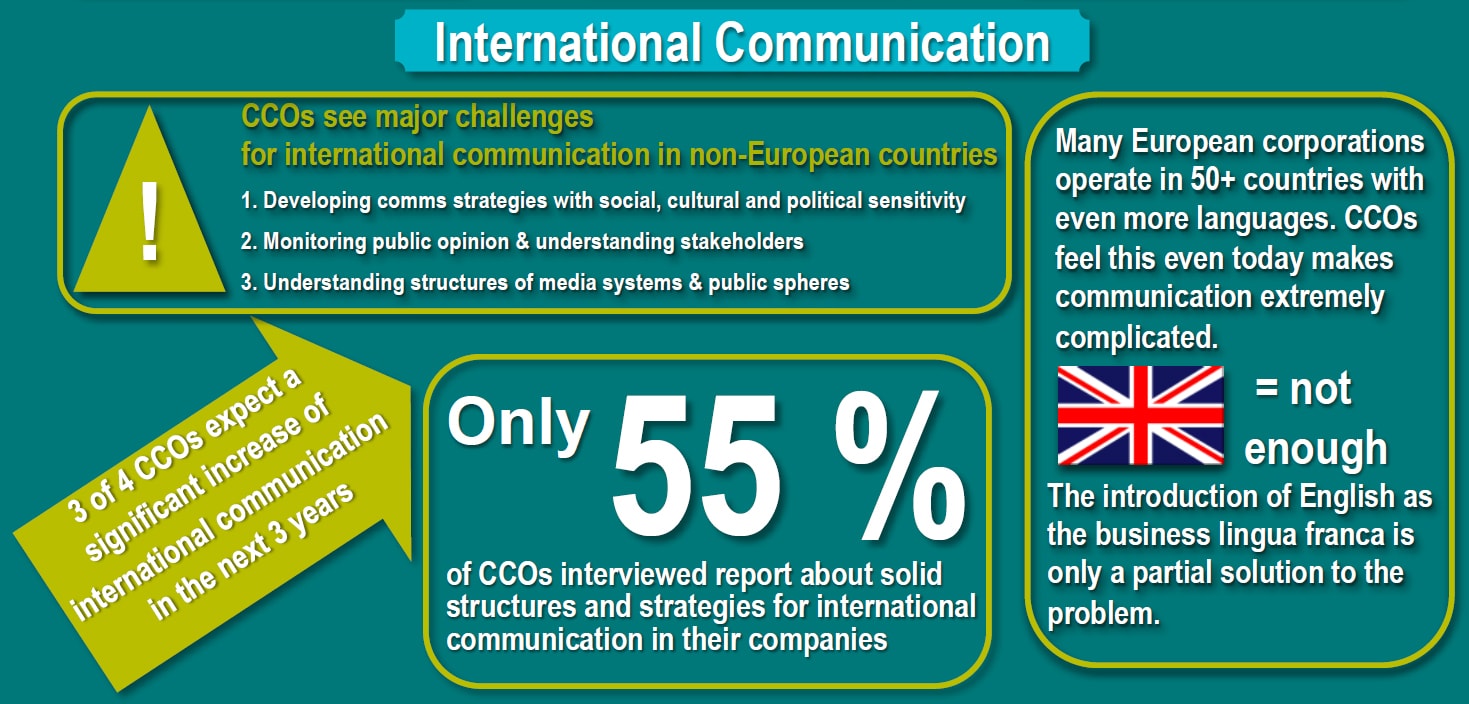 International Communication

!

CCOs see major challenges for international communication in non-European countries

1. Developing comms strategies with social, cultural and political sensitivity

2. Monitoring public opinion & understanding stakeholders

3. Understanding structures of media systems & public spheres

3 of 4 CCOs expect a significant increase of international communication in the next 3 years

Only 55 %

of CCOs interviewed report about solid structures and strategies for international communication in their companies

Many European corporations operate in 50+ countries with even more languages. CCOs feel this even today makes communication extremely complicated.

= not enough

The introduction of English as the business lingua franca is only a partial solution to the problem.